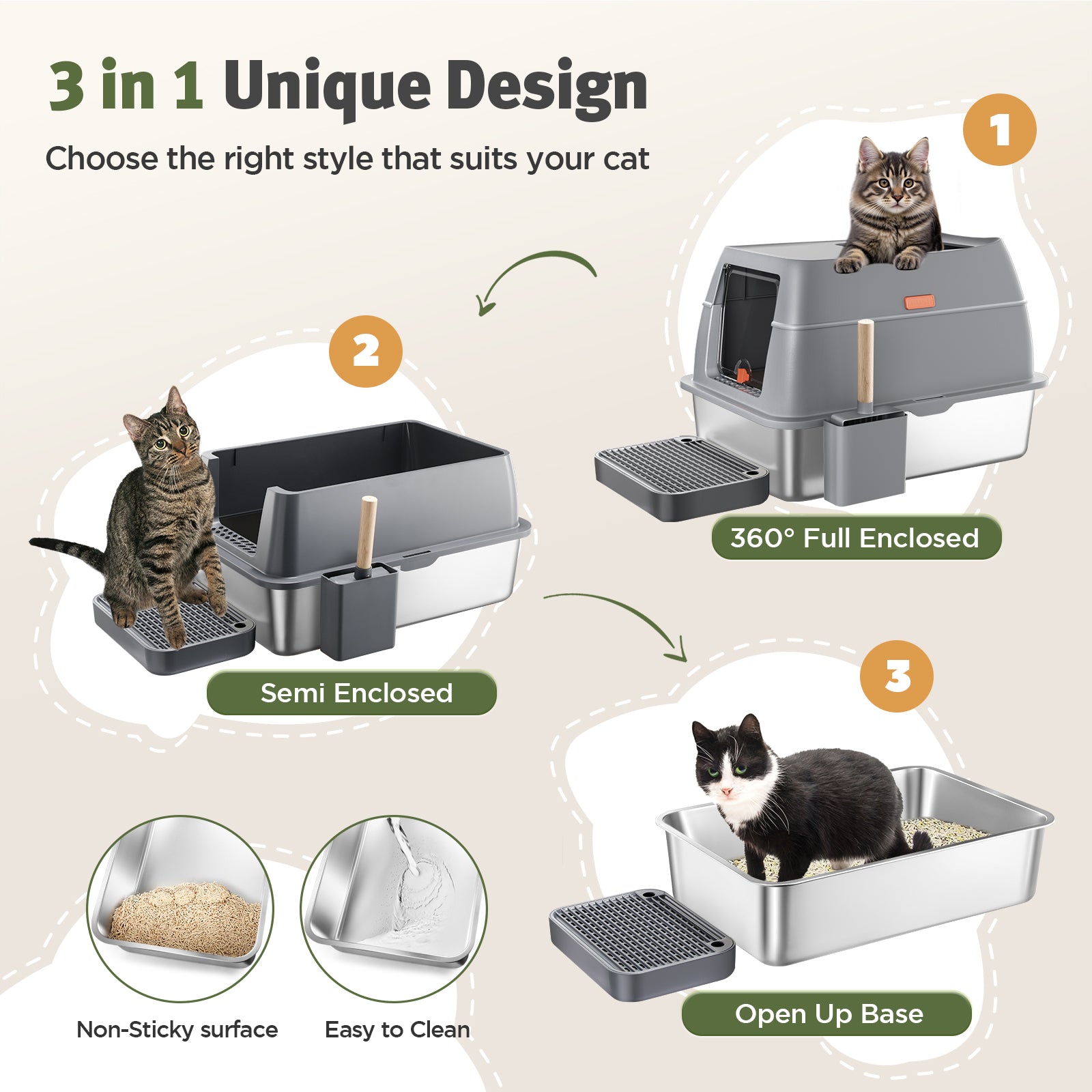 3 in 1 Unique Design

Choose the right style that suits your cat

1

360° Full Enclosed

2

Semi Enclosed

3

Open Up Base

Non-Sticky surface

Easy to Clean