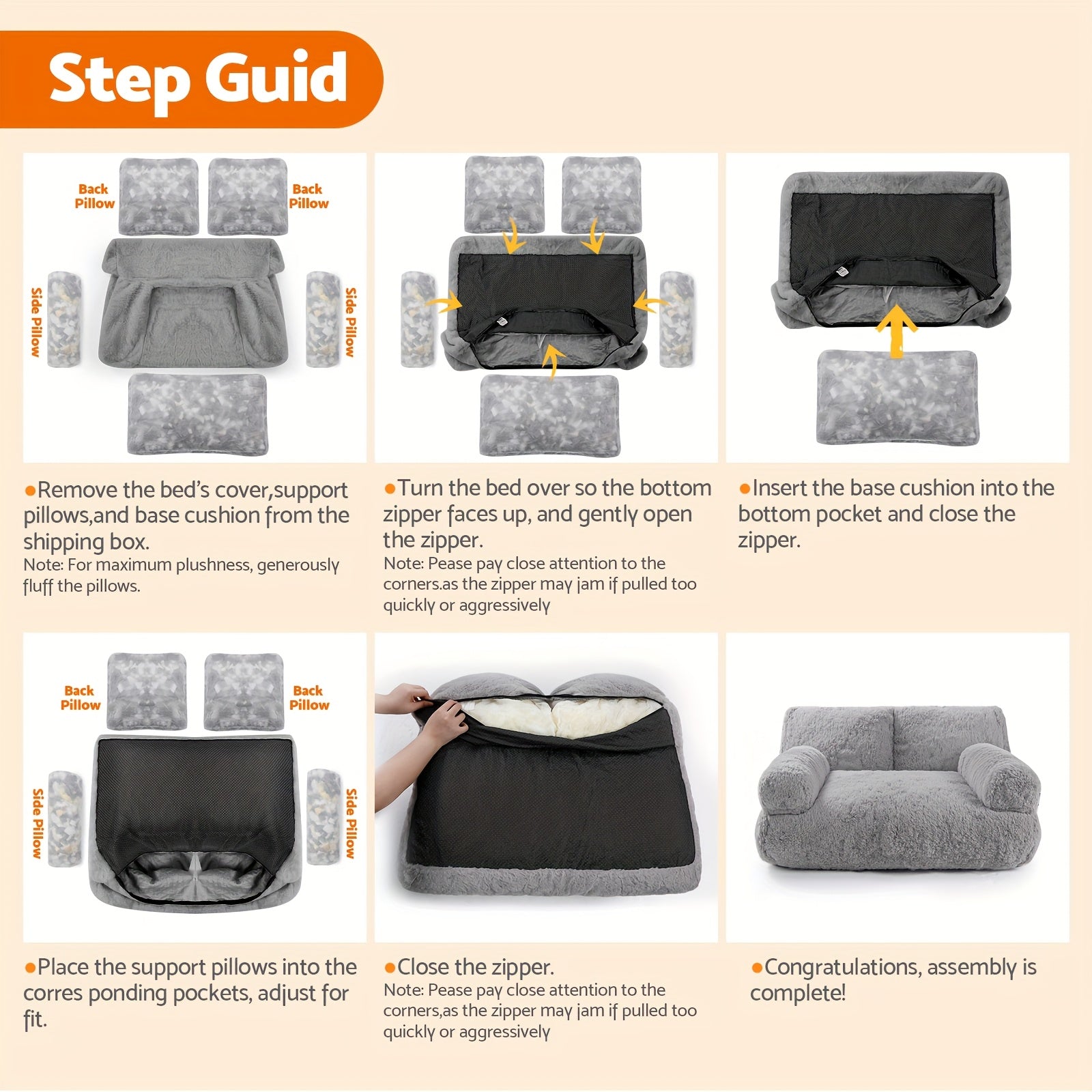 Step Guid

Back Pillow
Back Pillow
Side Pillow
Side Pillow

●Remove the bed's cover,support pillows,and base cushion from the shipping box.
Note: For maximum plushness, generously fluff the pillows.

●Turn the bed over so the bottom zipper faces up, and gently open the zipper.
Note: Pease pay close attention to the corners.as the zipper may jam if pulled too quickly or aggressively

●Insert the base cushion into the bottom pocket and close the zipper.

Back Pillow
Back Pillow
Side Pillow
Side Pillow

●Place the support pillows into the corres ponding pockets, adjust for fit.

●Close the zipper.
Note: Pease pay close attention to the corners,as the zipper may jam if pulled too quickly or aggressively

●Congratulations, assembly is complete!